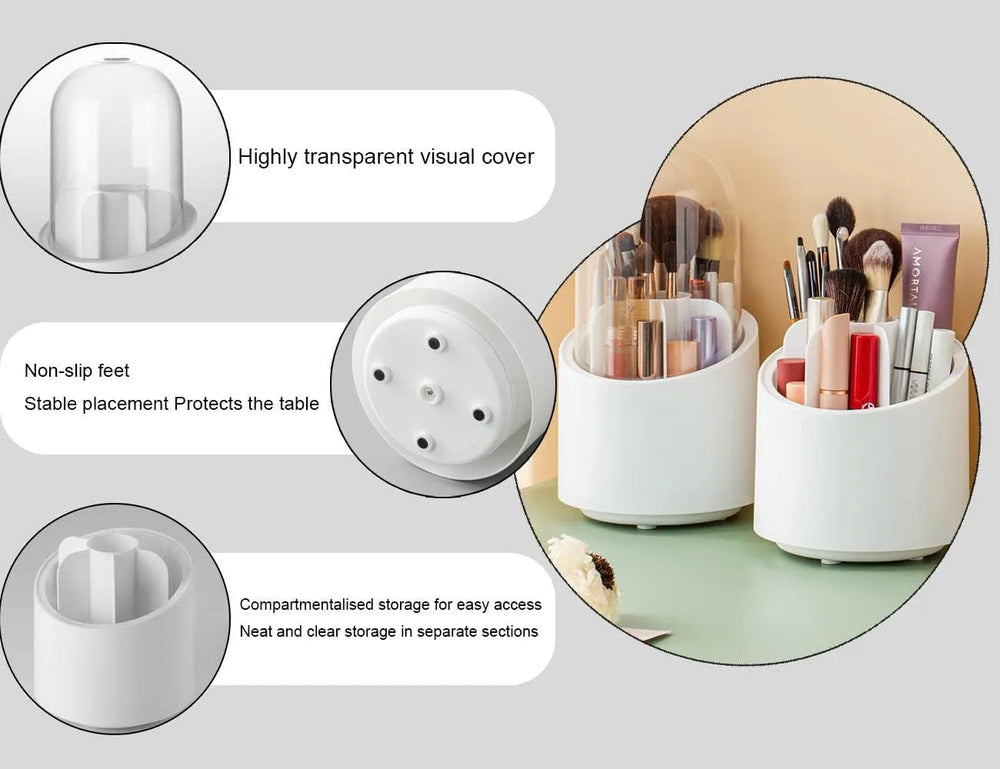 Highly transparent visual cover

Non-slip feet
Stable placement Protects the table

Compartmentalised storage for easy access
Neat and clear storage in separate sections

AMORTAL